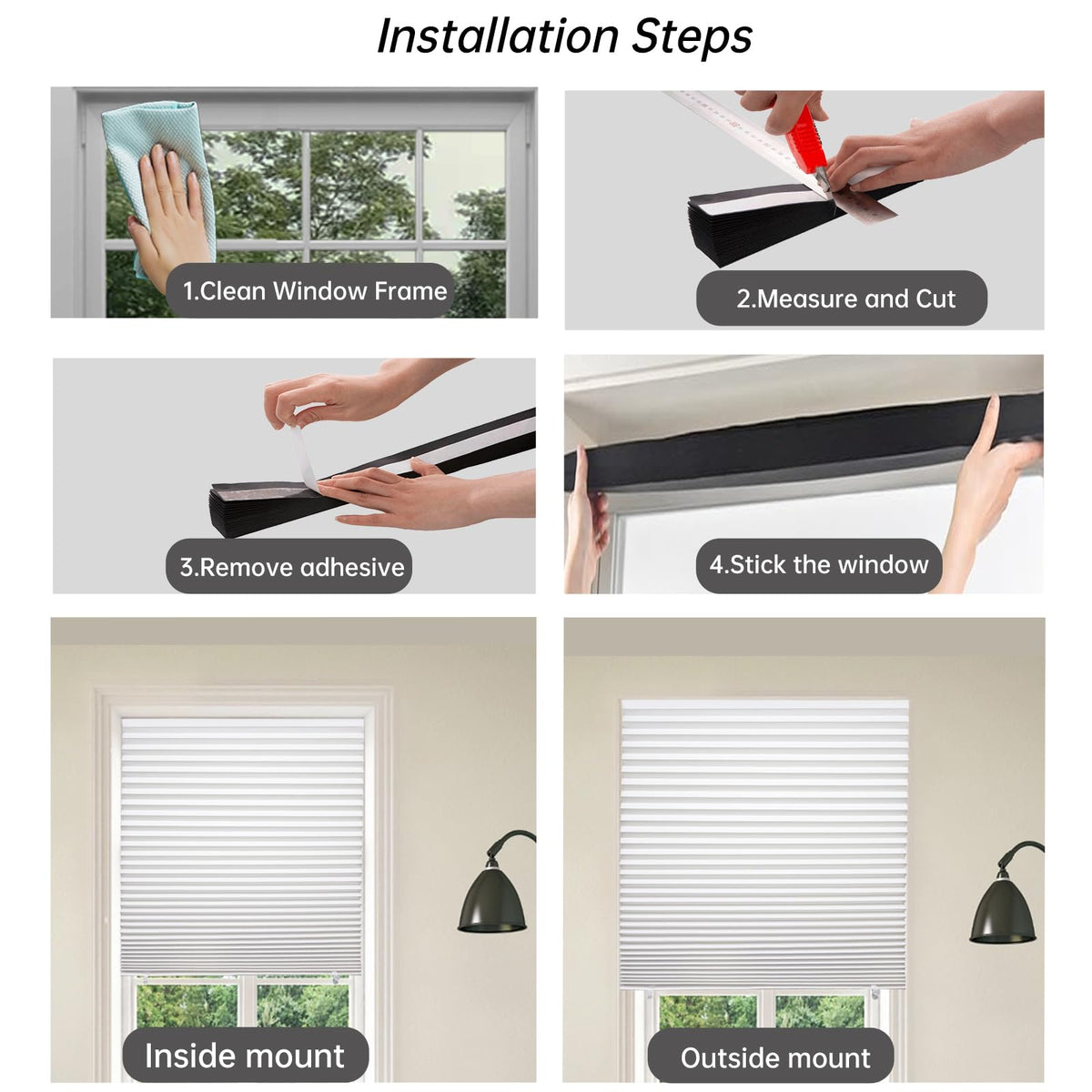 Installation Steps

1.Clean Window Frame

2.Measure and Cut

3.Remove adhesive

4.Stick the window

Inside mount

Outside mount