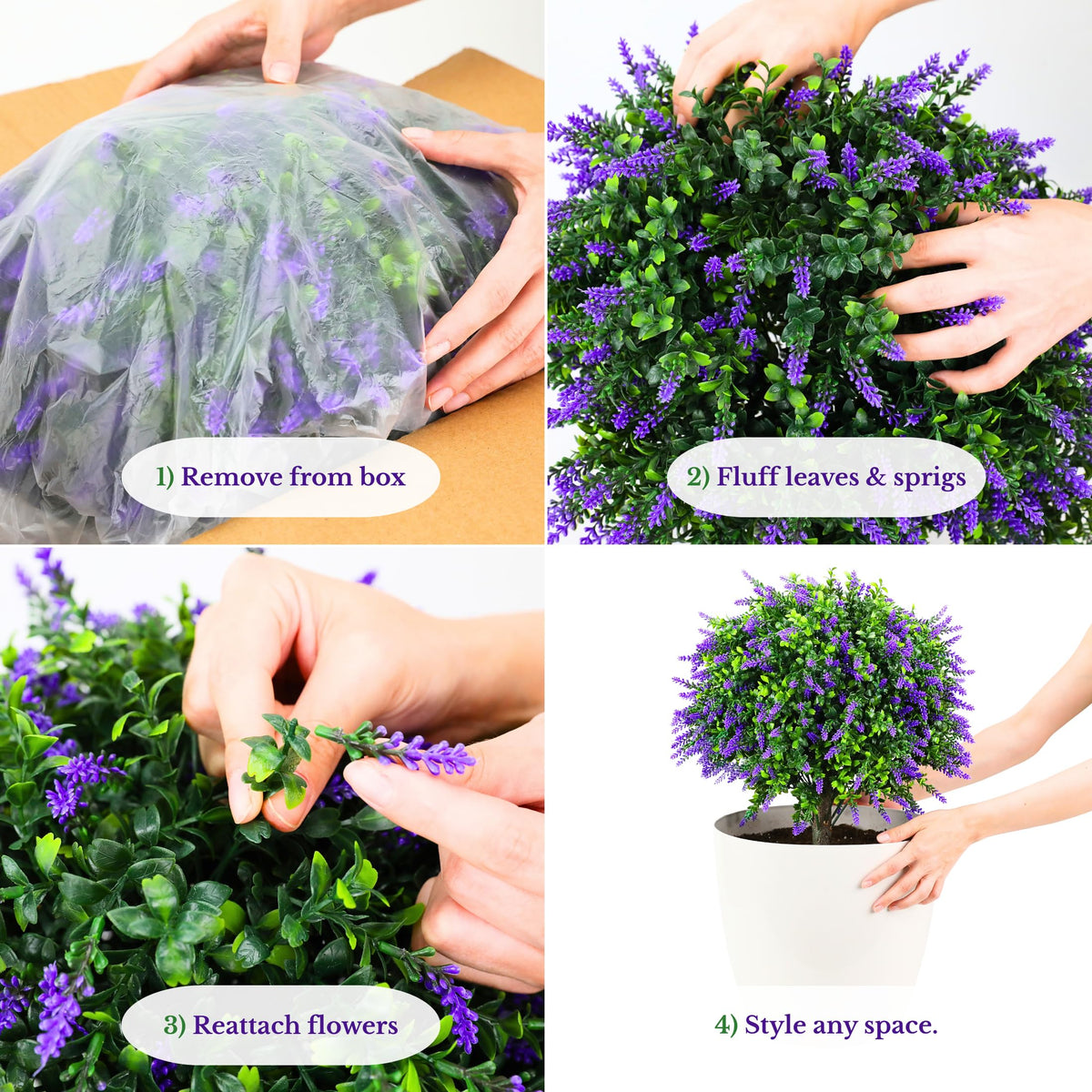 1) Remove from box

2) Fluff leaves & sprigs

3) Reattach flowers

4) Style any space.