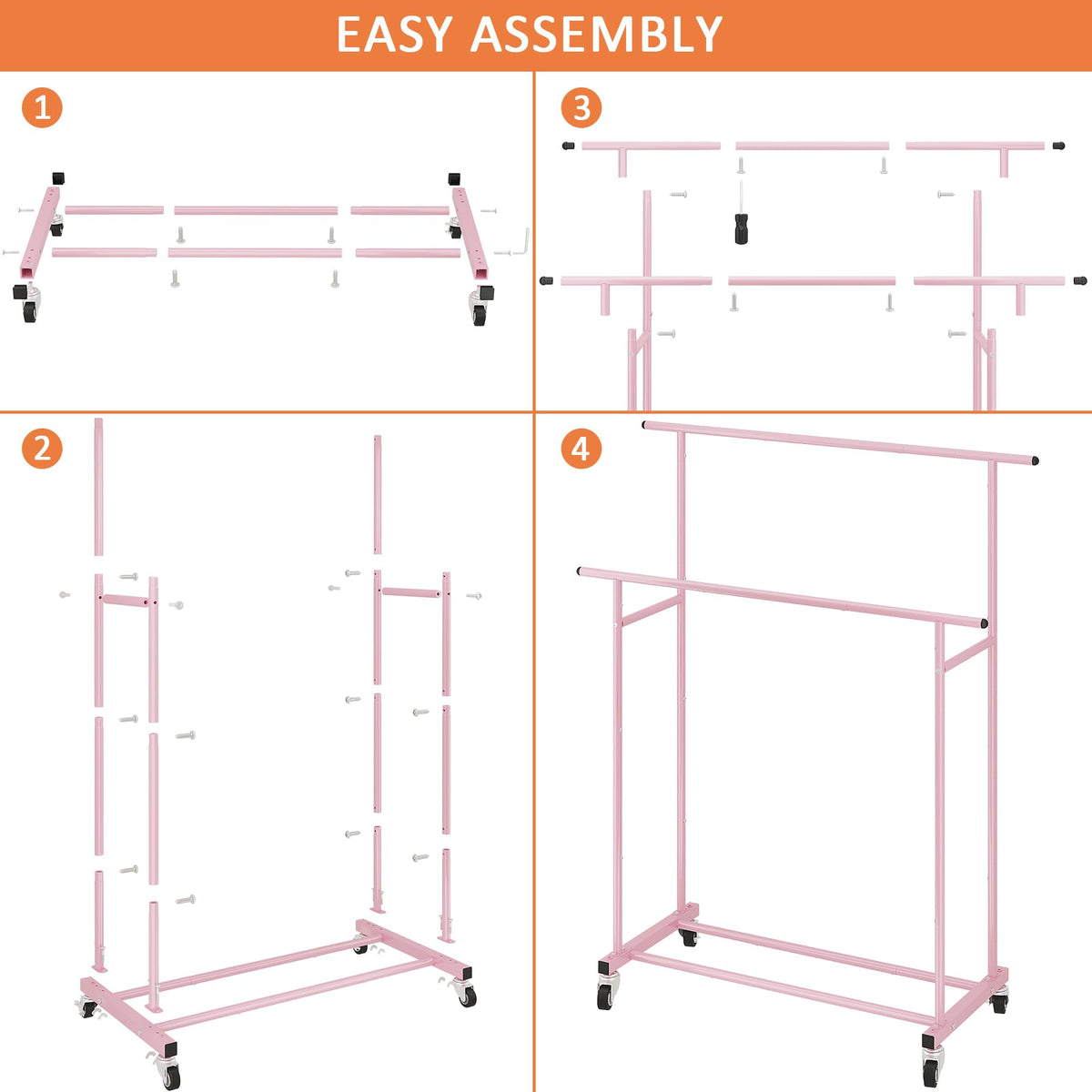 EASY ASSEMBLY

1

3

2

4