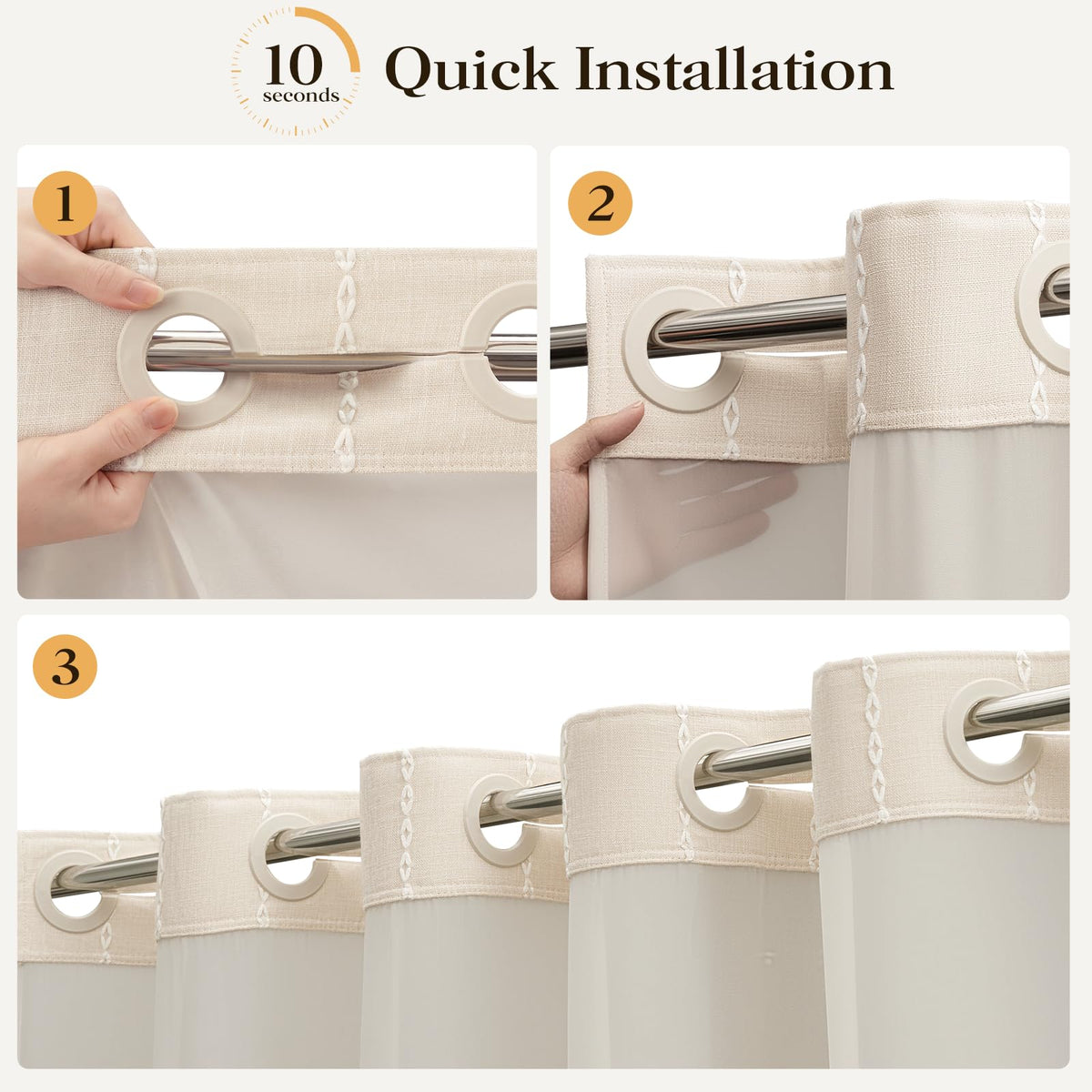 10 seconds Quick Installation

1

2

3