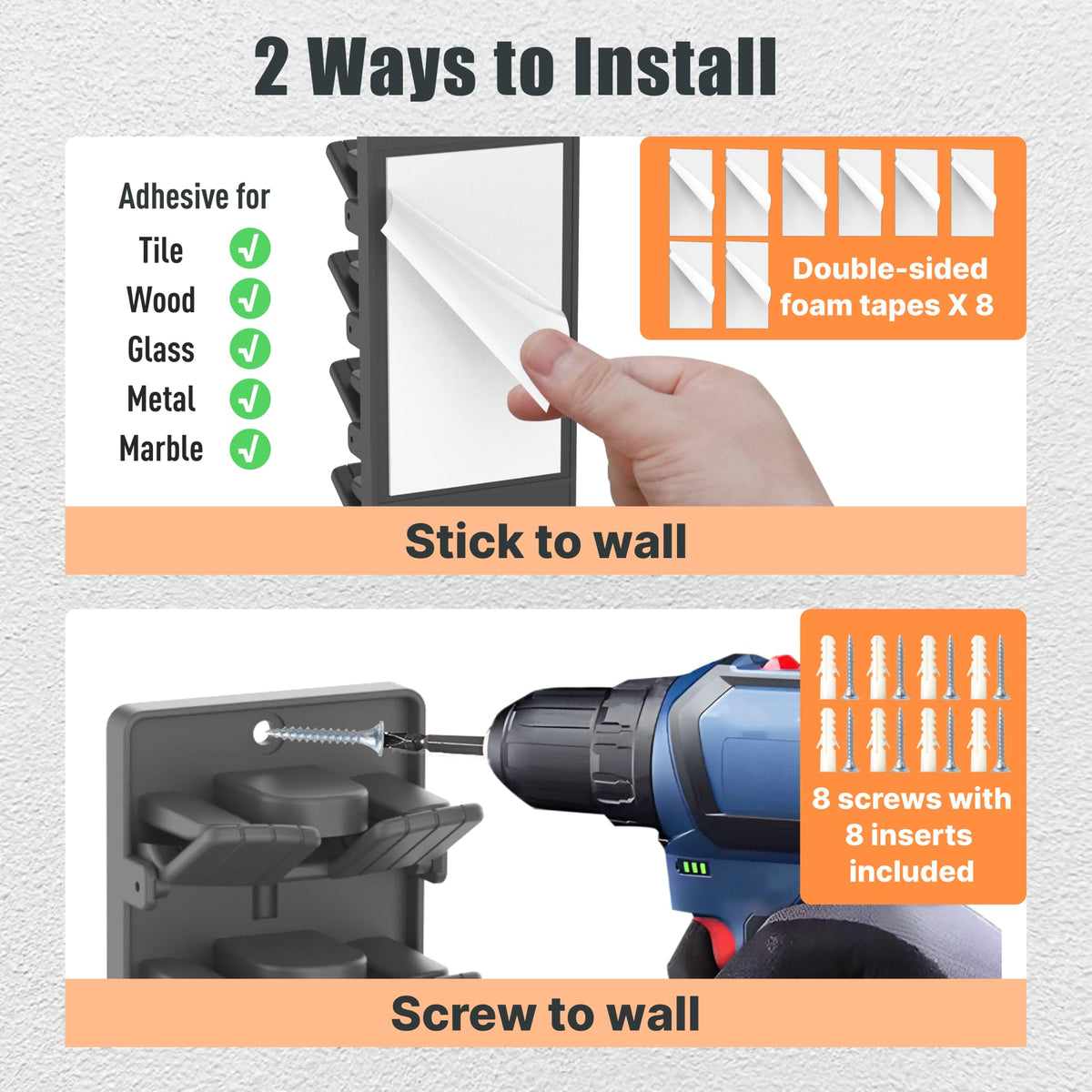 2 Ways to Install

Adhesive for
Tile
Wood
Glass
Metal
Marble

Double-sided foam tapes X 8

Stick to wall

8 screws with 8 inserts included

Screw to wall