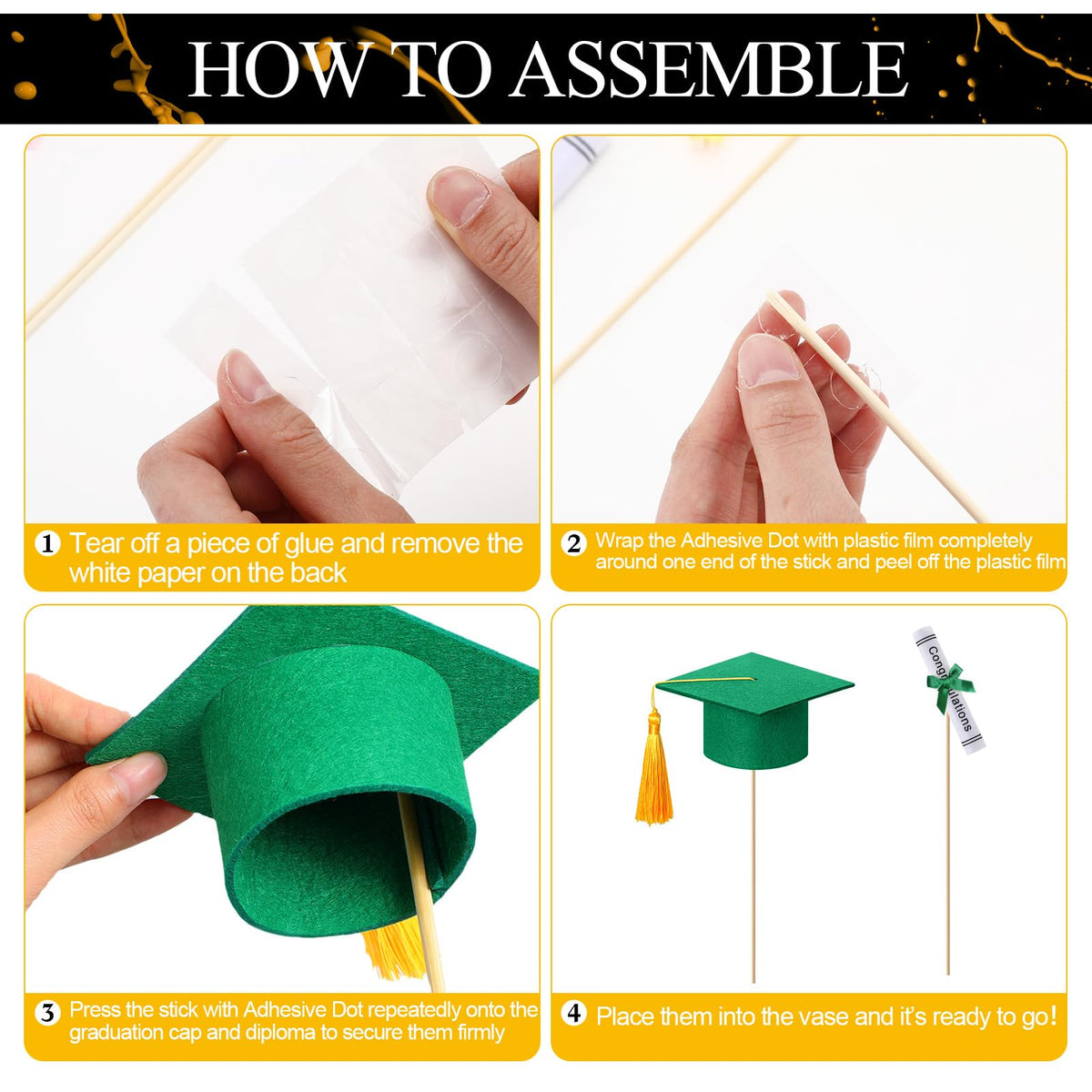 HOW TO ASSEMBLE

1 Tear off a piece of glue and remove the white paper on the back

2 Wrap the Adhesive Dot with plastic film completely around one end of the stick and peel off the plastic film

3 Press the stick with Adhesive Dot repeatedly onto the graduation cap and diploma to secure them firmly

Congratulations

4 Place them into the vase and it's ready to go!