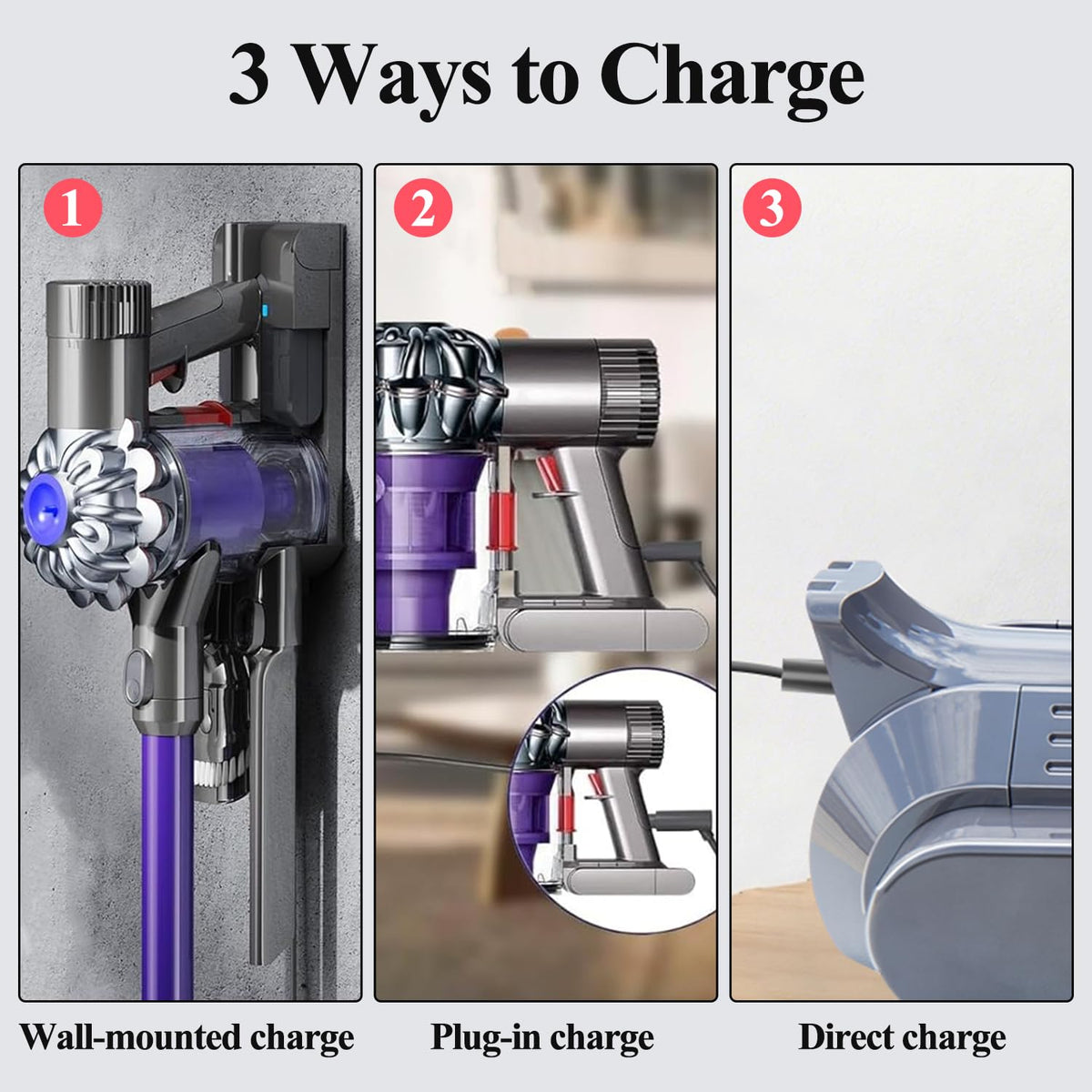 3 Ways to Charge

1

2

3

Wall-mounted charge

Plug-in charge

Direct charge