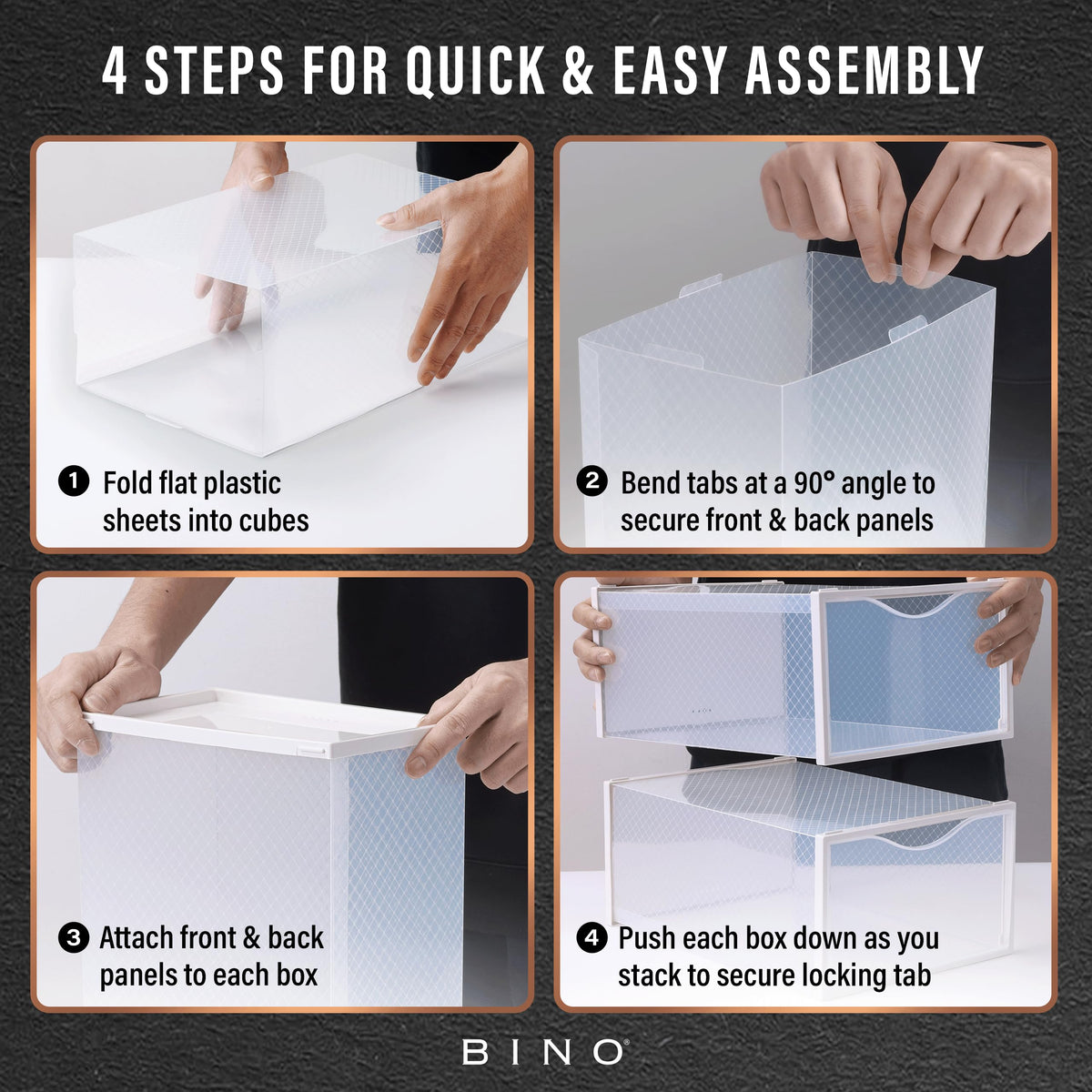 4 STEPS FOR QUICK & EASY ASSEMBLY

1 Fold flat plastic sheets into cubes

2 Bend tabs at a 90° angle to secure front & back panels

3 Attach front & back panels to each box

4 Push each box down as you stack to secure locking tab

BINO®