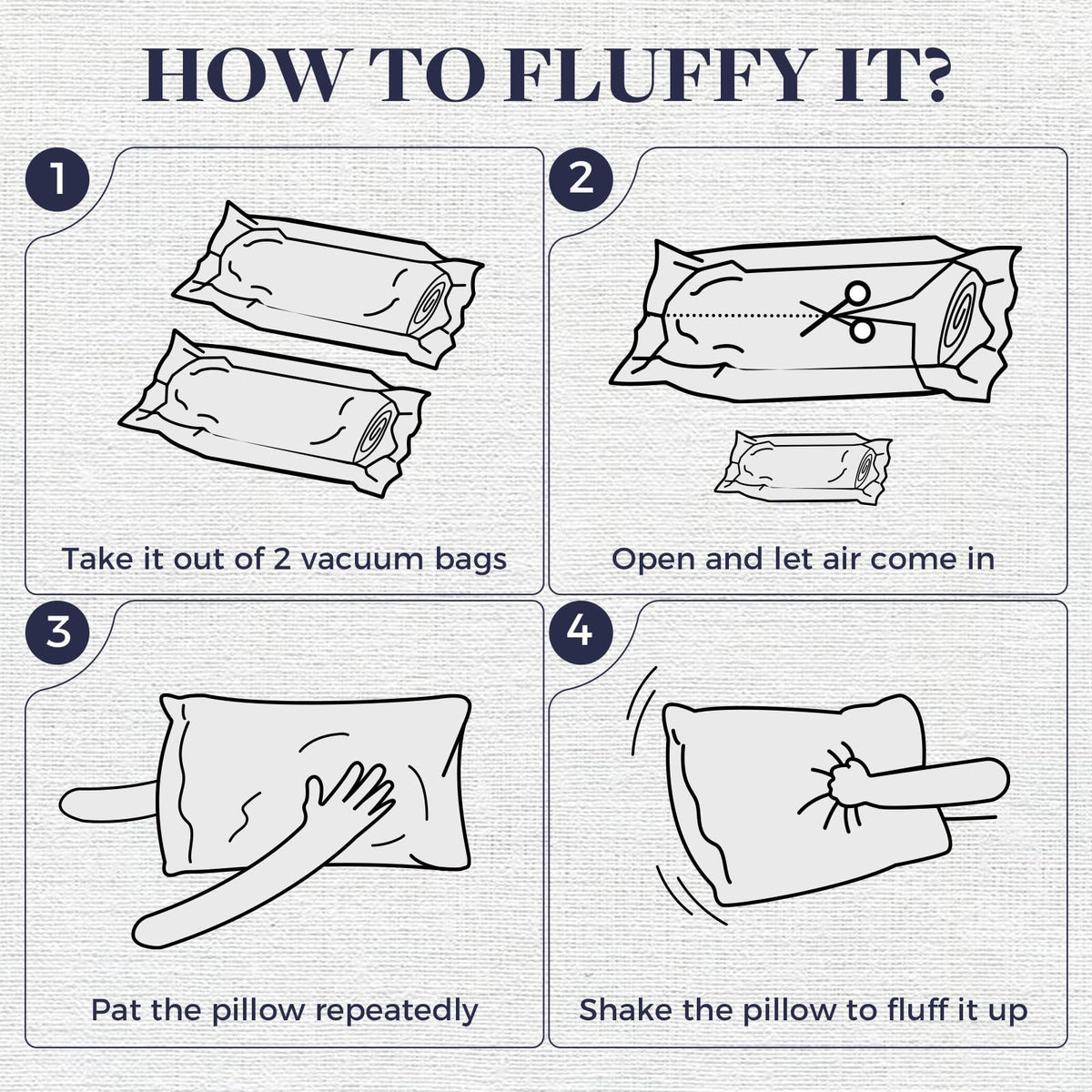 HOW TO FLUFFY IT?

1

Take it out of 2 vacuum bags

2

Open and let air come in

3

Pat the pillow repeatedly

4

Shake the pillow to fluff it up