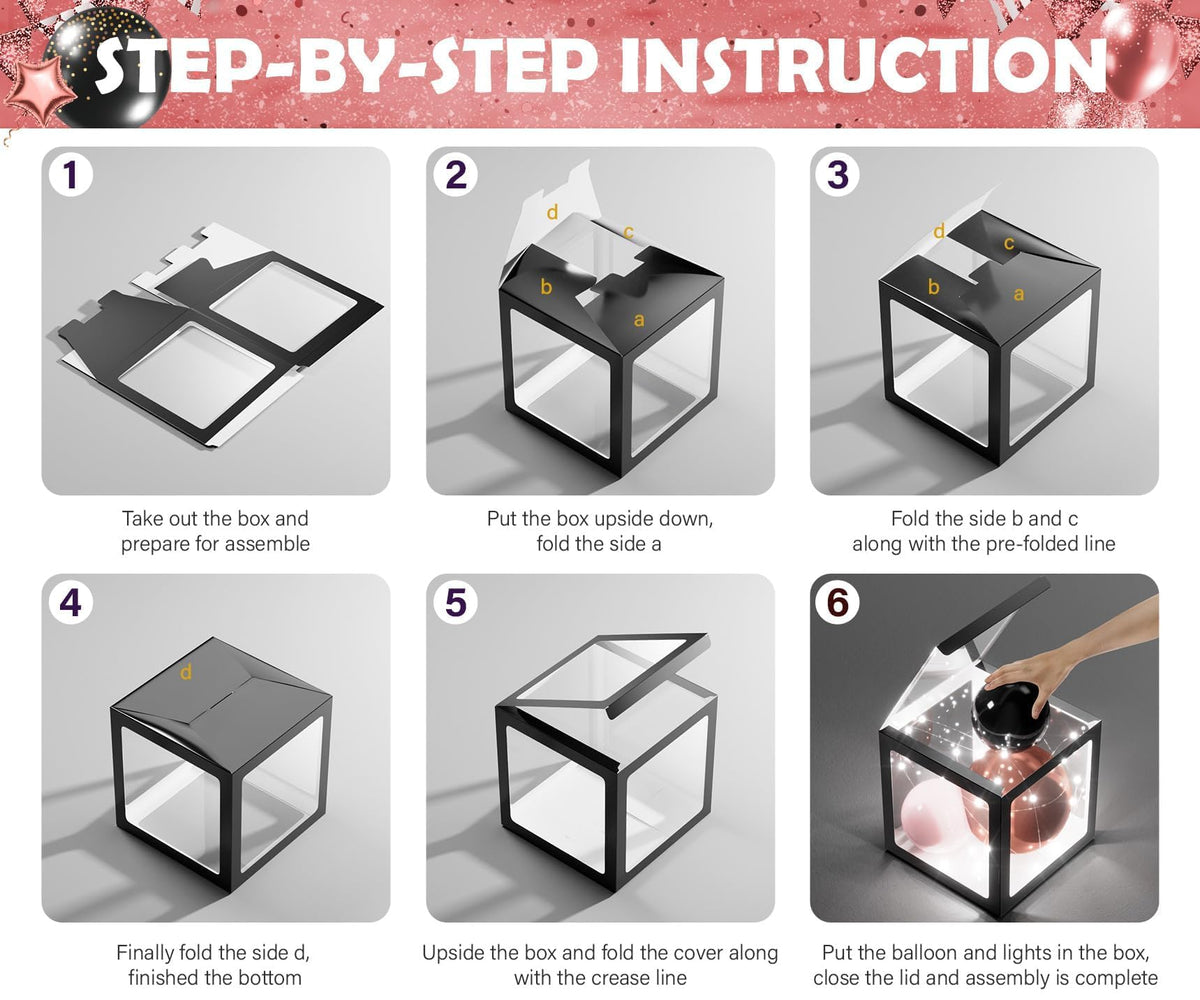 STEP-BY-STEP INSTRUCTION

1

Take out the box and prepare for assemble

2

d c b a

Put the box upside down, fold the side a

3

d c b a

Fold the side b and c along with the pre-folded line

4

d

Finally fold the side d, finished the bottom

5

Upside the box and fold the cover along with the crease line

6

Put the balloon and lights in the box, close the lid and assembly is complete