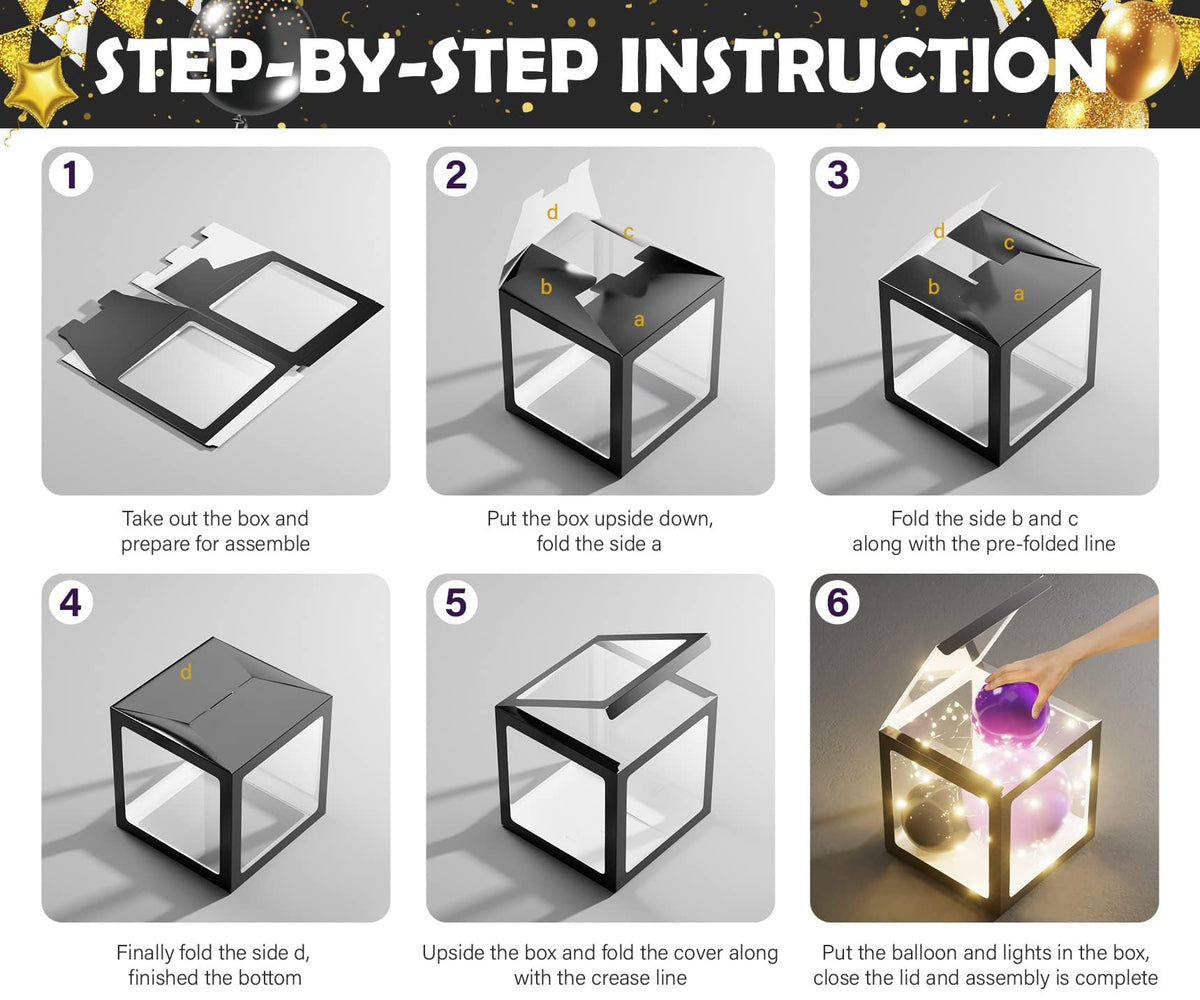 STEP-BY-STEP INSTRUCTION

1

Take out the box and prepare for assemble

2

d
c
b
a

Put the box upside down, fold the side a

3

d
c
b
a

Fold the side b and c along with the pre-folded line

4

d

Finally fold the side d, finished the bottom

5

Upside the box and fold the cover along with the crease line

6

Put the balloon and lights in the box, close the lid and assembly is complete