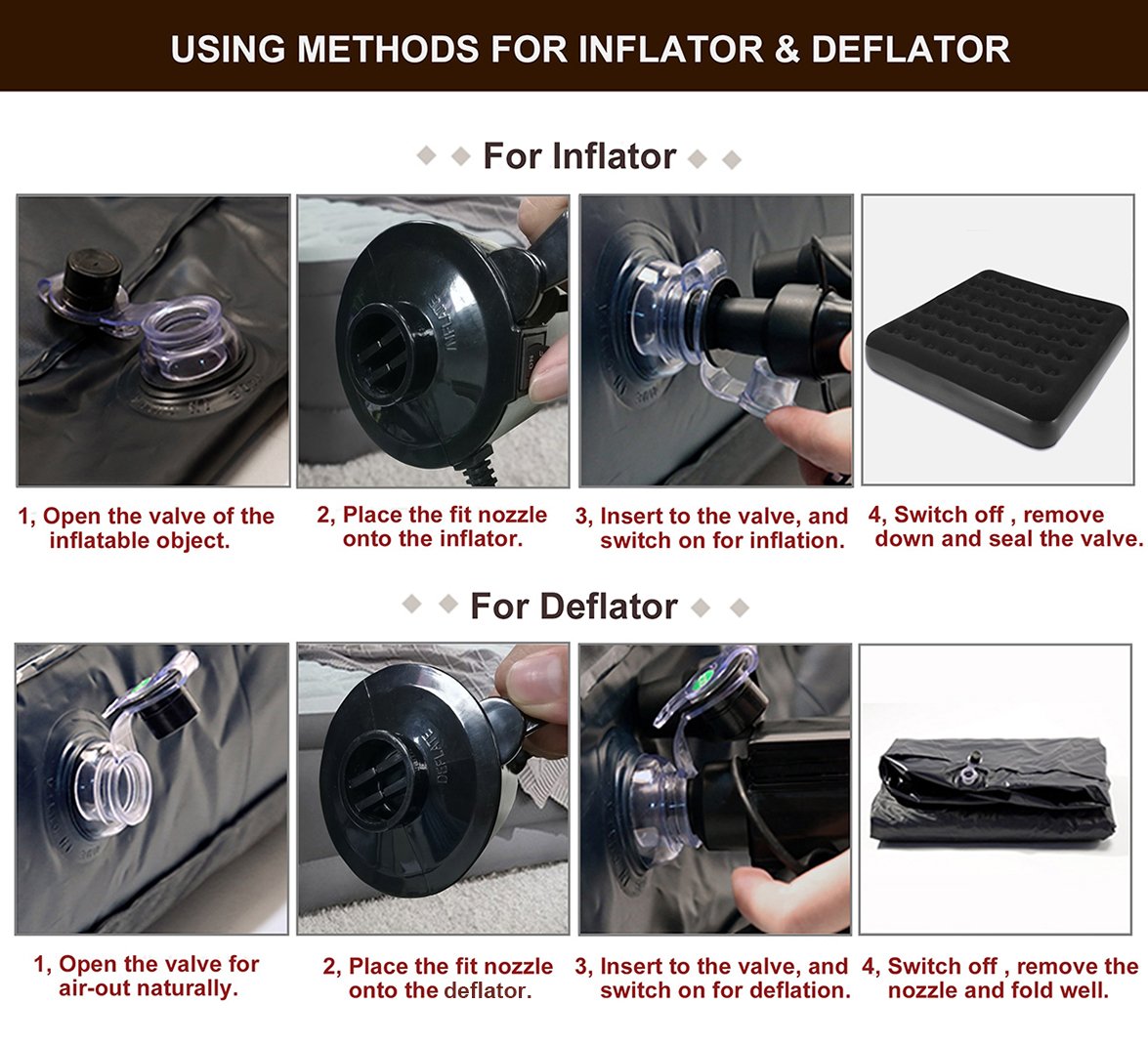 USING METHODS FOR INFLATOR & DEFLATOR

For Inflator

INFLATE

1, Open the valve of the inflatable object.

2, Place the fit nozzle onto the inflator.

3, Insert to the valve, and switch on for inflation.

4, Switch off , remove down and seal the valve.

For Deflator

DEFLATE

1, Open the valve for air-out naturally.

2, Place the fit nozzle onto the deflator.

3, Insert to the valve, and switch on for deflation.

4, Switch off , remove the nozzle and fold well.