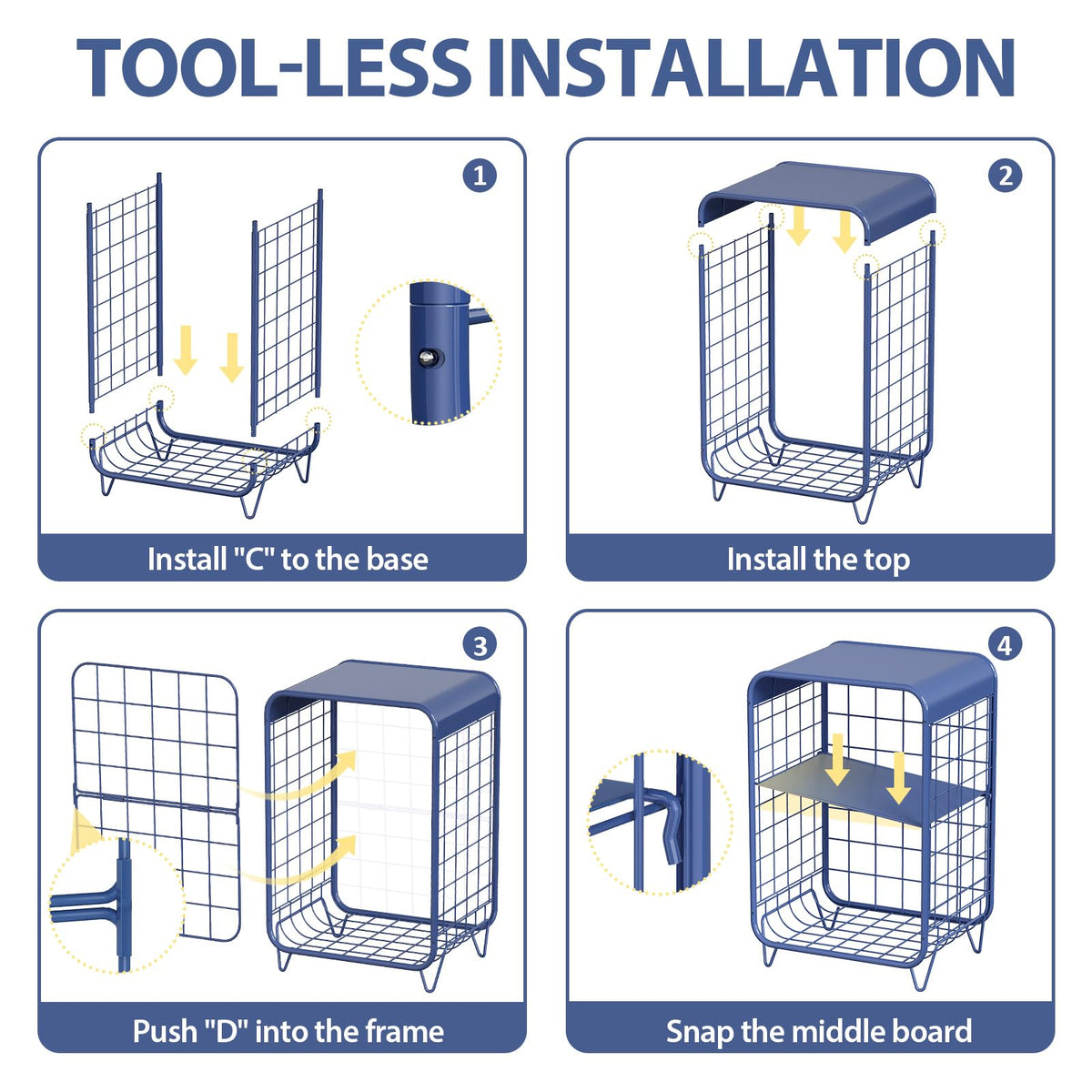 TOOL-LESS INSTALLATION

1

Install "C" to the base

2

Install the top

3

Push "D" into the frame

4

Snap the middle board