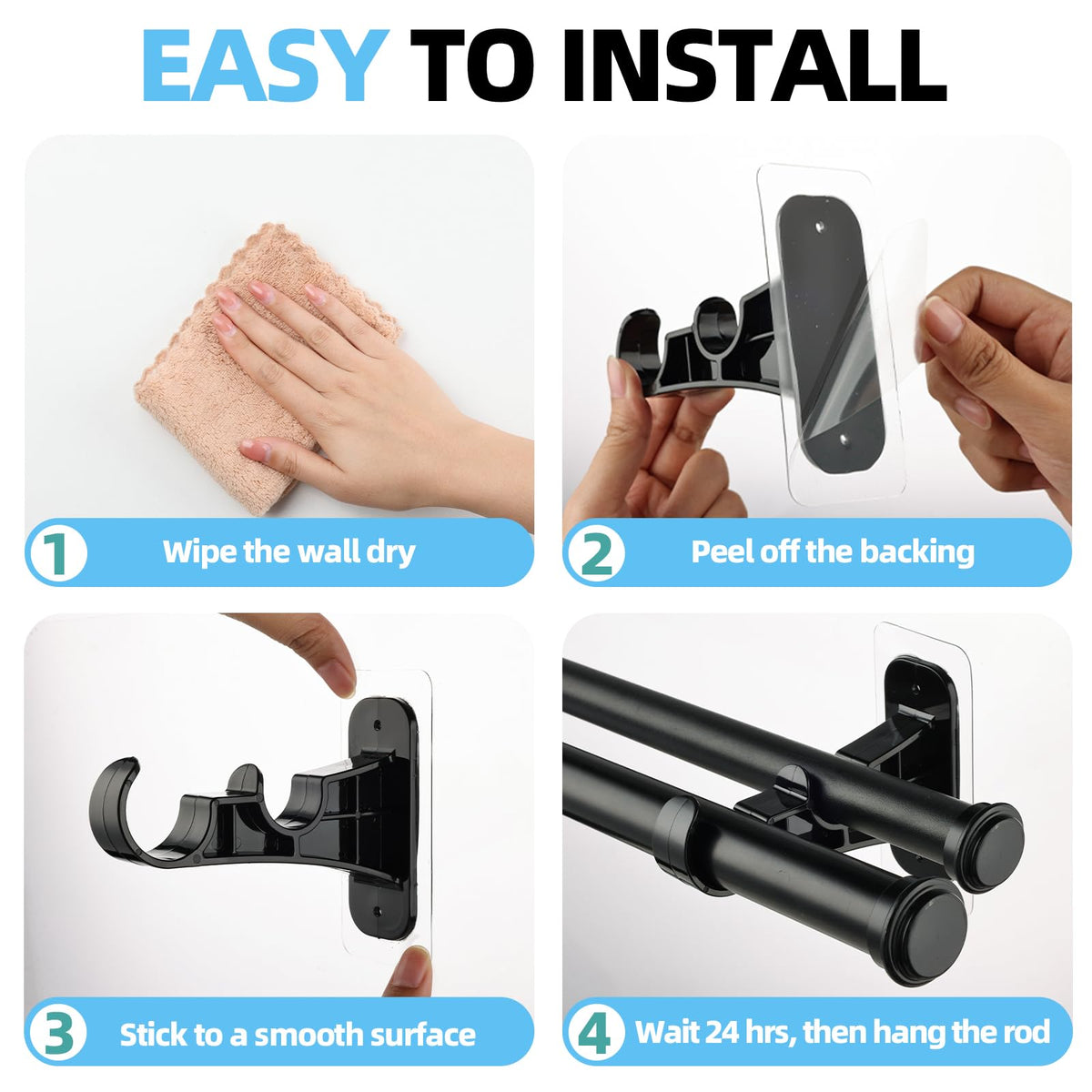 EASY TO INSTALL

1 Wipe the wall dry

2 Peel off the backing

3 Stick to a smooth surface

4 Wait 24 hrs, then hang the rod