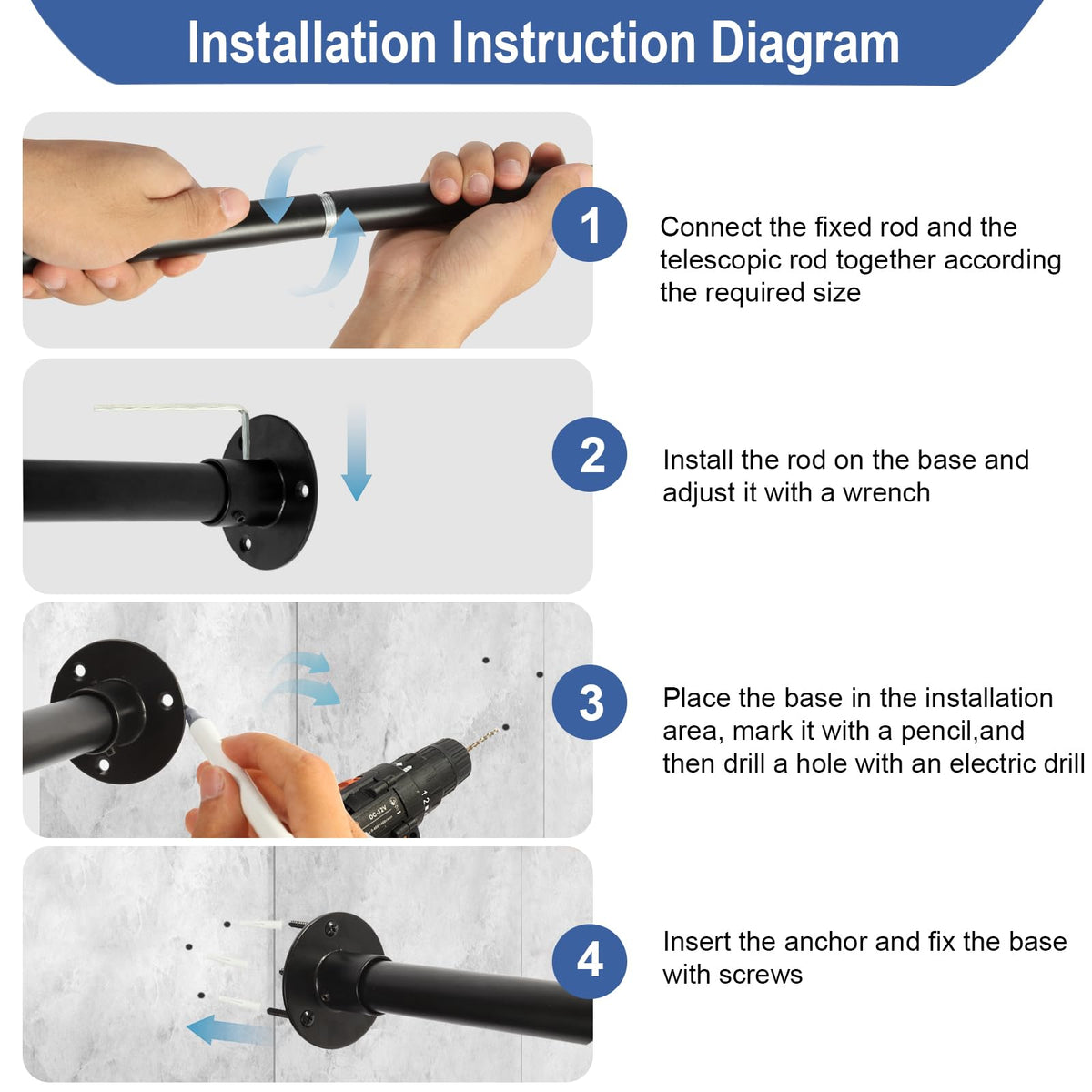 Installation Instruction Diagram

1

Connect the fixed rod and the telescopic rod together according the required size

2

Install the rod on the base and adjust it with a wrench

3

Place the base in the installation area, mark it with a pencil,and then drill a hole with an electric drill

DC-12V

4

Insert the anchor and fix the base with screws