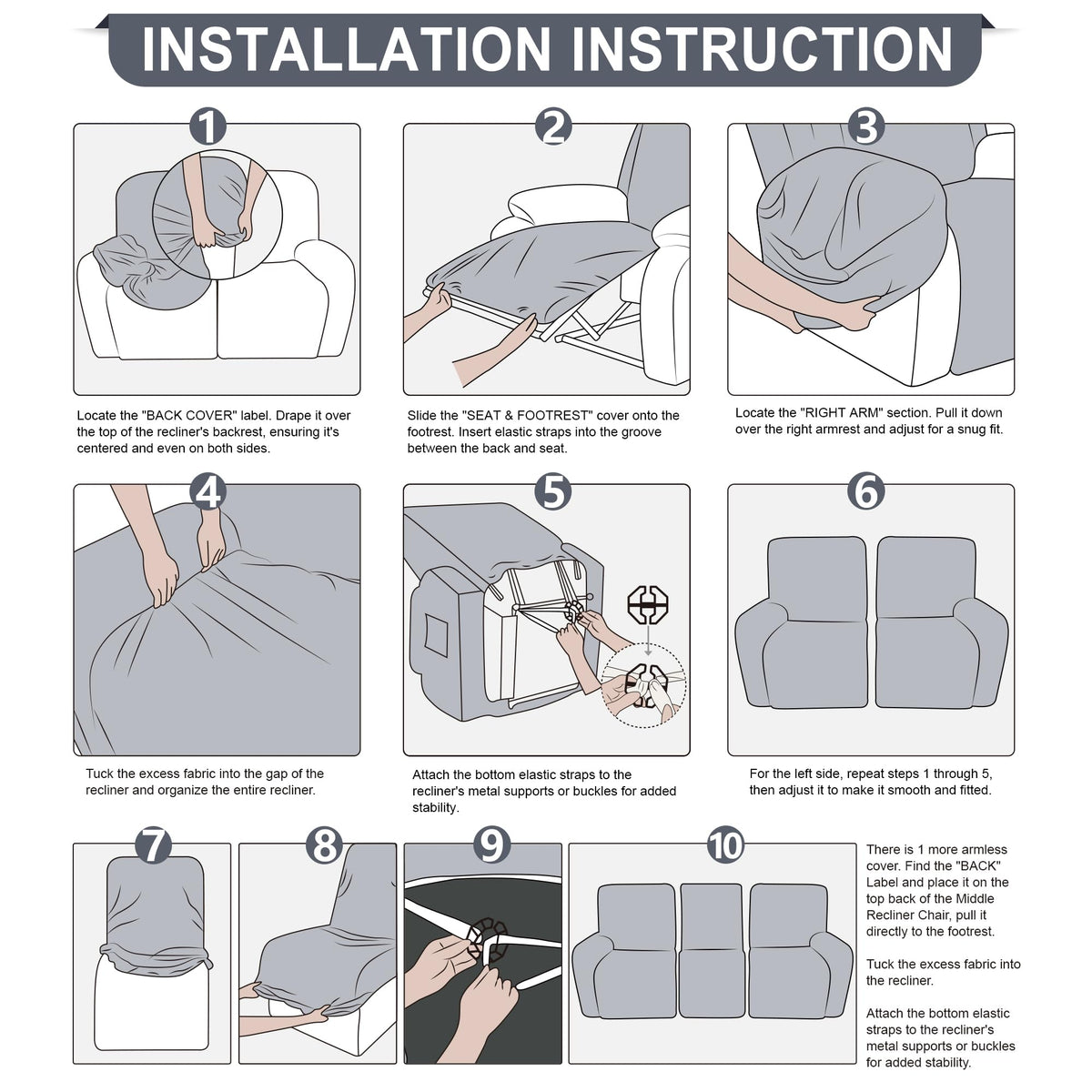 INSTALLATION INSTRUCTION

1

Locate the "BACK COVER" label. Drape it over the top of the recliner's backrest, ensuring it's centered and even on both sides.

2

Slide the "SEAT & FOOTREST" cover onto the footrest. Insert elastic straps into the groove between the back and seat.

3

Locate the "RIGHT ARM" section. Pull it down over the right armrest and adjust for a snug fit.

4

Tuck the excess fabric into the gap of the recliner and organize the entire recliner.

5

Attach the bottom elastic straps to the recliner's metal supports or buckles for added stability.

6

For the left side, repeat steps 1 through 5, then adjust it to make it smooth and fitted.

7

8

9

10

There is 1 more armless cover. Find the "BACK" Label and place it on the top back of the Middle Recliner Chair, pull it directly to the footrest.

Tuck the excess fabric into the recliner.

Attach the bottom elastic straps to the recliner's metal supports or buckles for added stability.