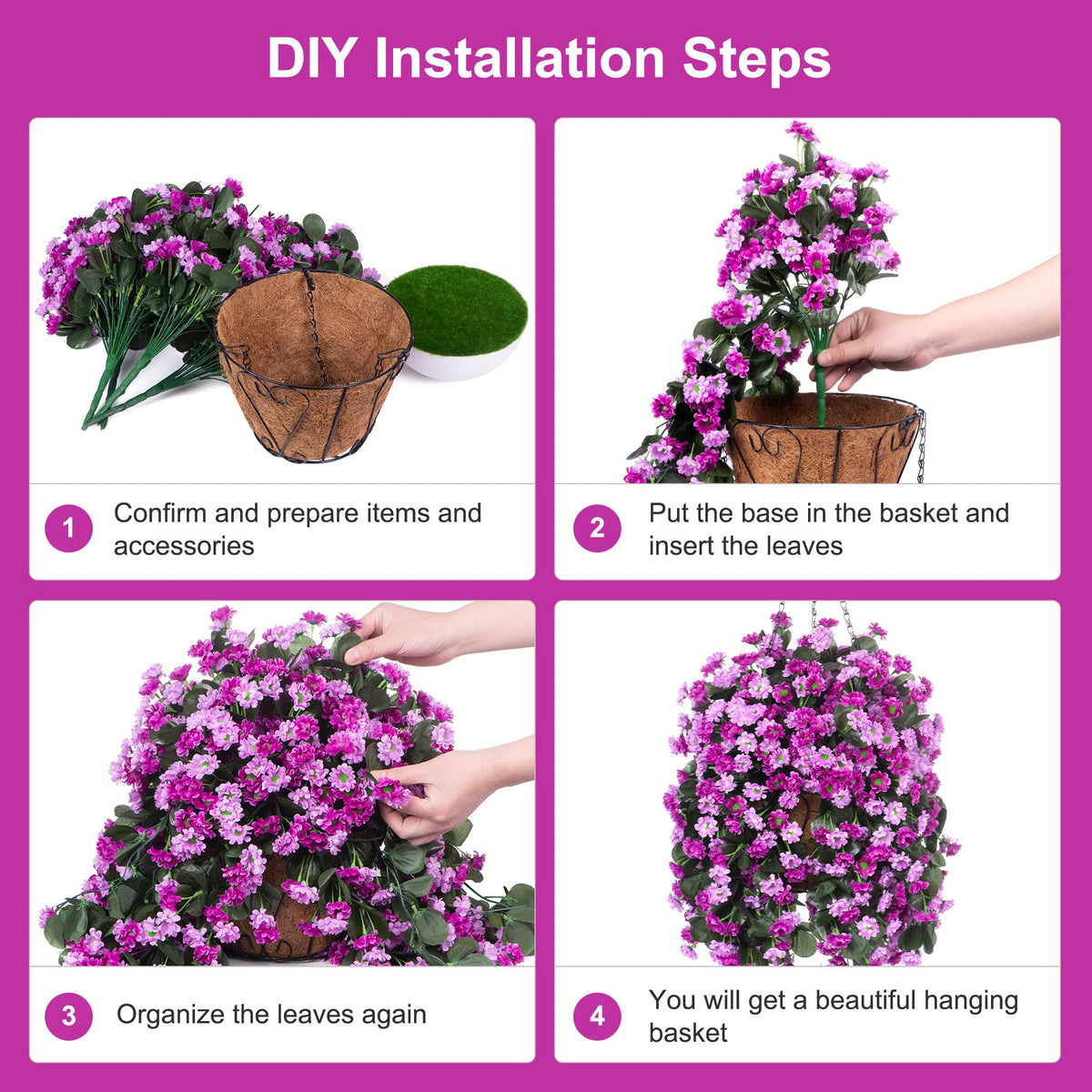 DIY Installation Steps

1 Confirm and prepare items and accessories

2 Put the base in the basket and insert the leaves

3 Organize the leaves again

4 You will get a beautiful hanging basket