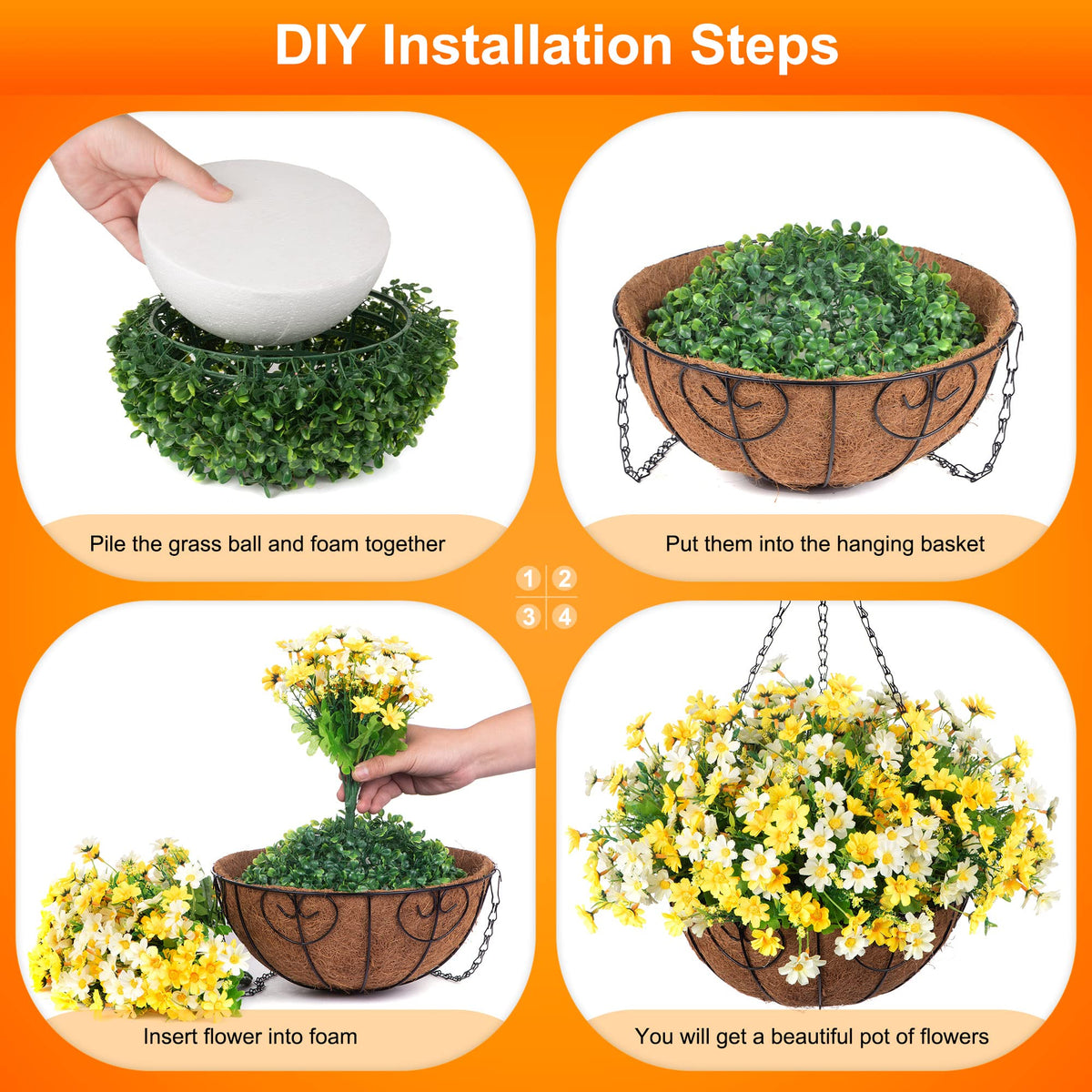 DIY Installation Steps

Pile the grass ball and foam together

Put them into the hanging basket

1 2
3 4

Insert flower into foam

You will get a beautiful pot of flowers