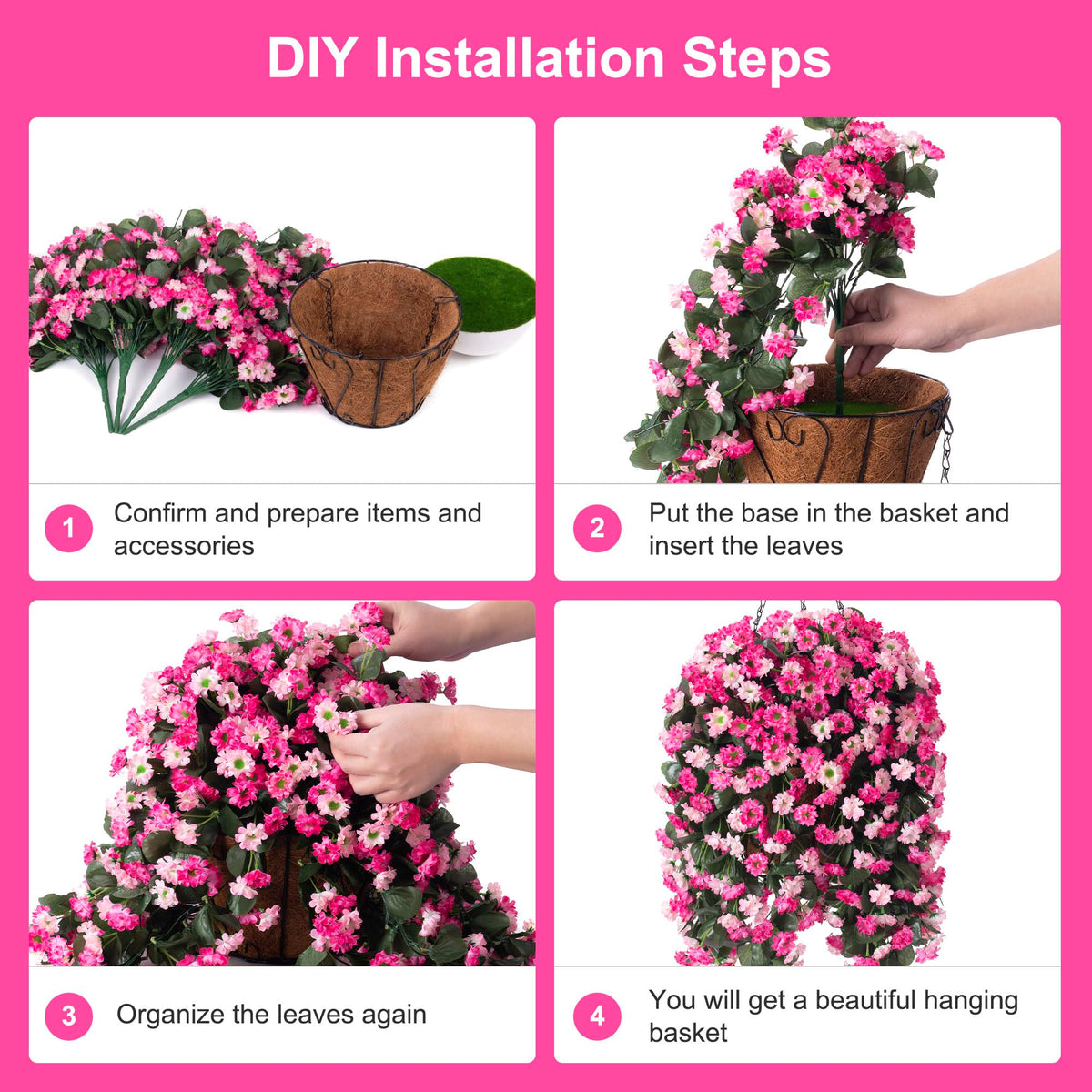 DIY Installation Steps

1 Confirm and prepare items and accessories

2 Put the base in the basket and insert the leaves

3 Organize the leaves again

4 You will get a beautiful hanging basket