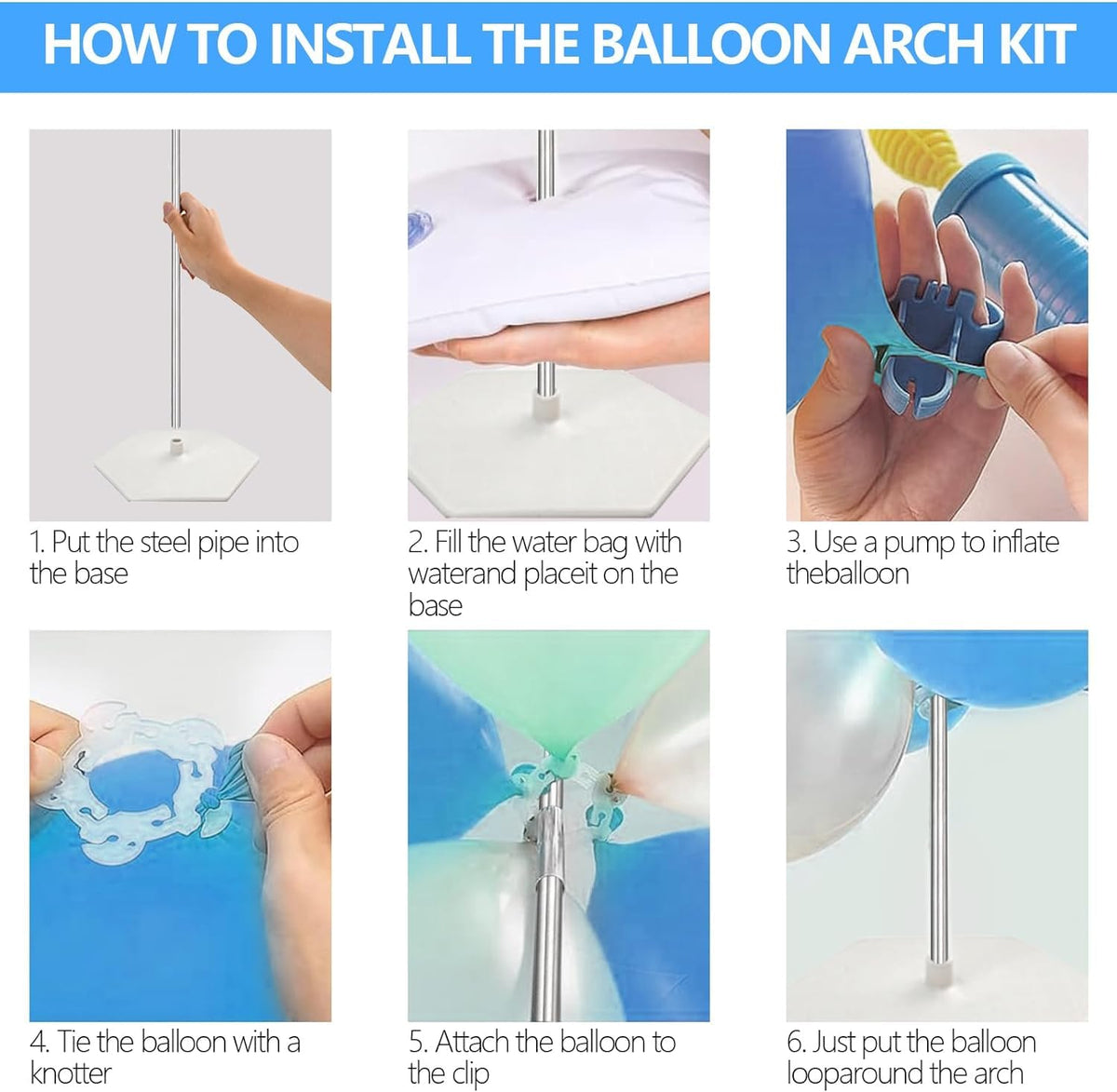 HOW TO INSTALL THE BALLOON ARCH KIT

1. Put the steel pipe into the base

2. Fill the water bag with waterand placeit on the base

3. Use a pump to inflate theballoon

4. Tie the balloon with a knotter

5. Attach the balloon to the clip

6. Just put the balloon looparound the arch