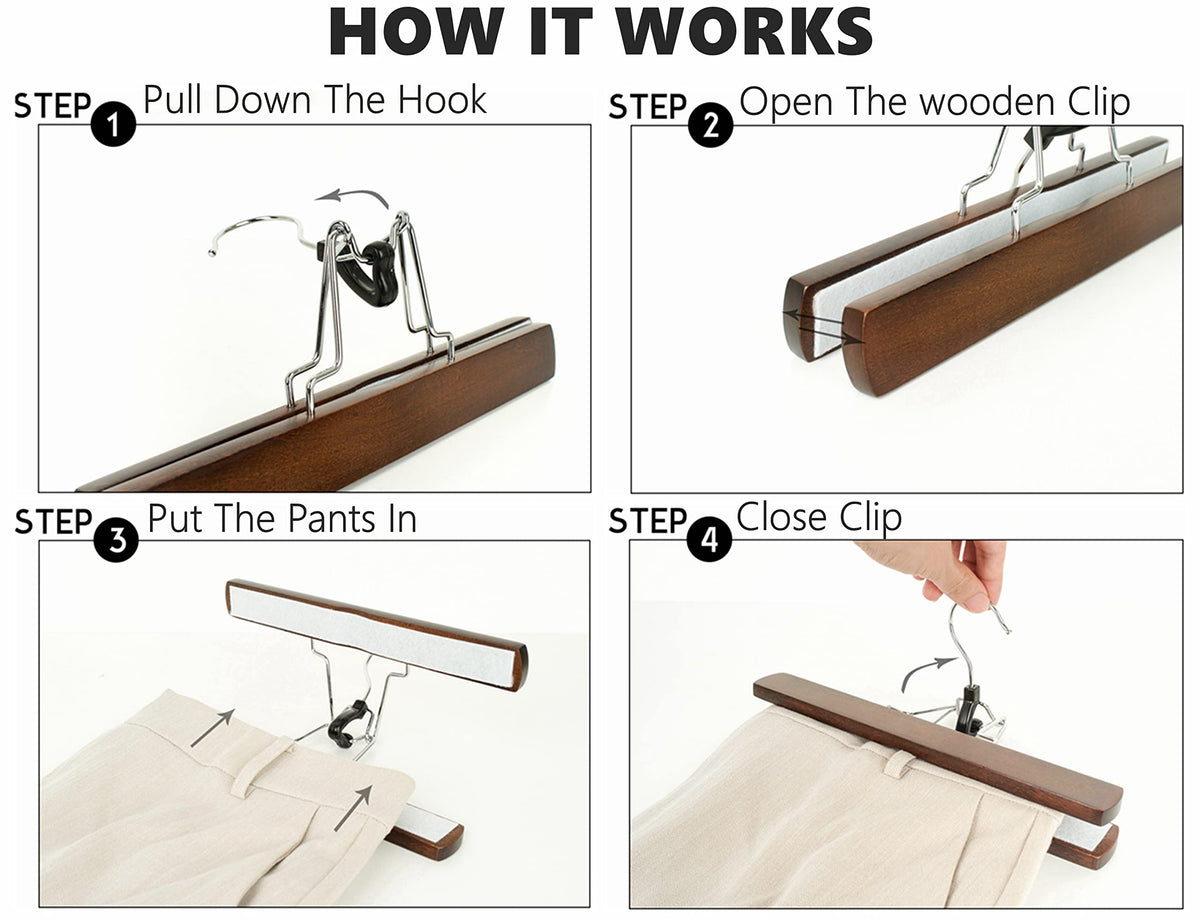 HOW IT WORKS

STEP 1 Pull Down The Hook

STEP 2 Open The wooden Clip

STEP 3 Put The Pants In

STEP 4 Close Clip