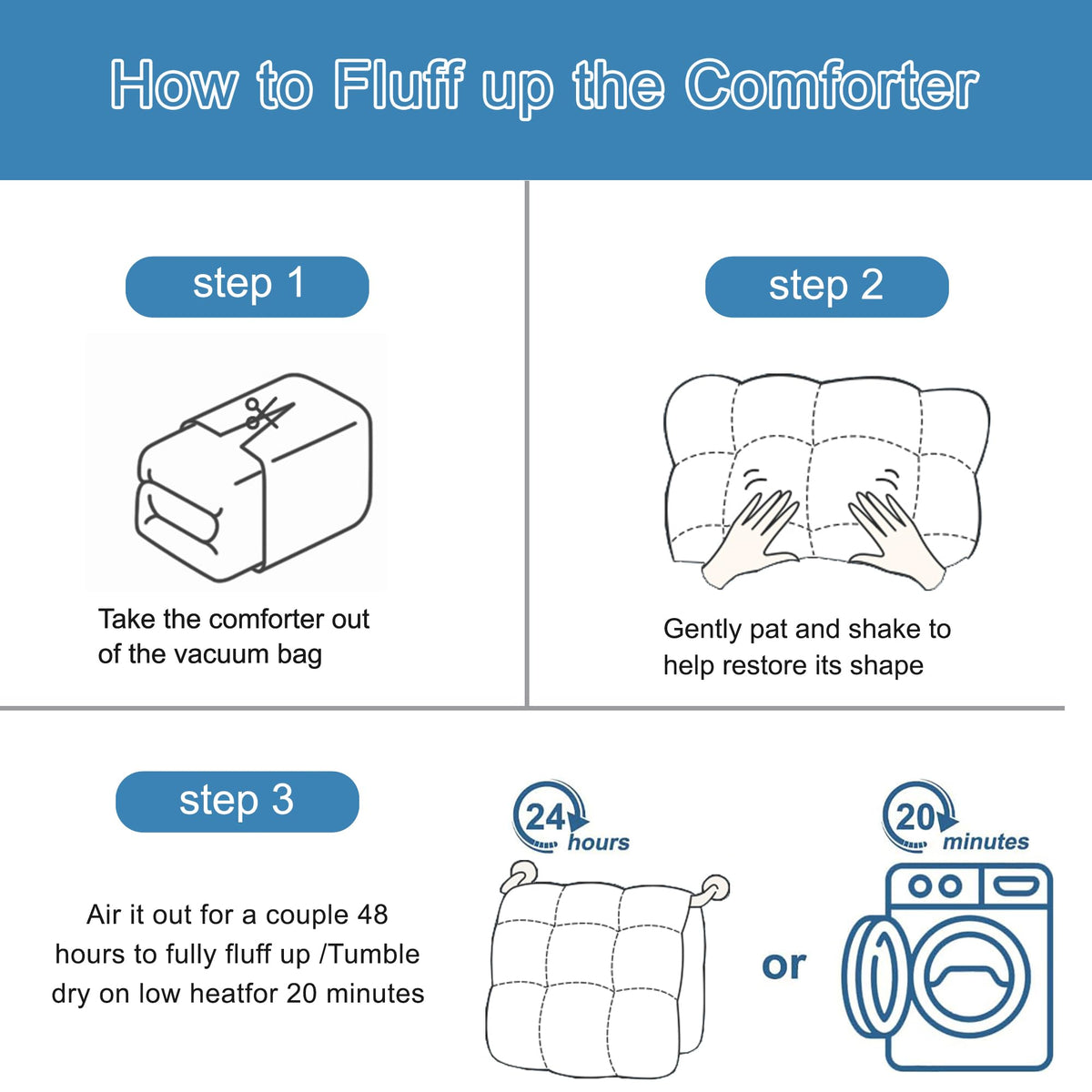 How to Fluff up the Comforter

step 1

Take the comforter out of the vacuum bag

step 2

Gently pat and shake to help restore its shape

step 3

Air it out for a couple 48 hours to fully fluff up /Tumble dry on low heatfor 20 minutes

24 hours

or

20 minutes