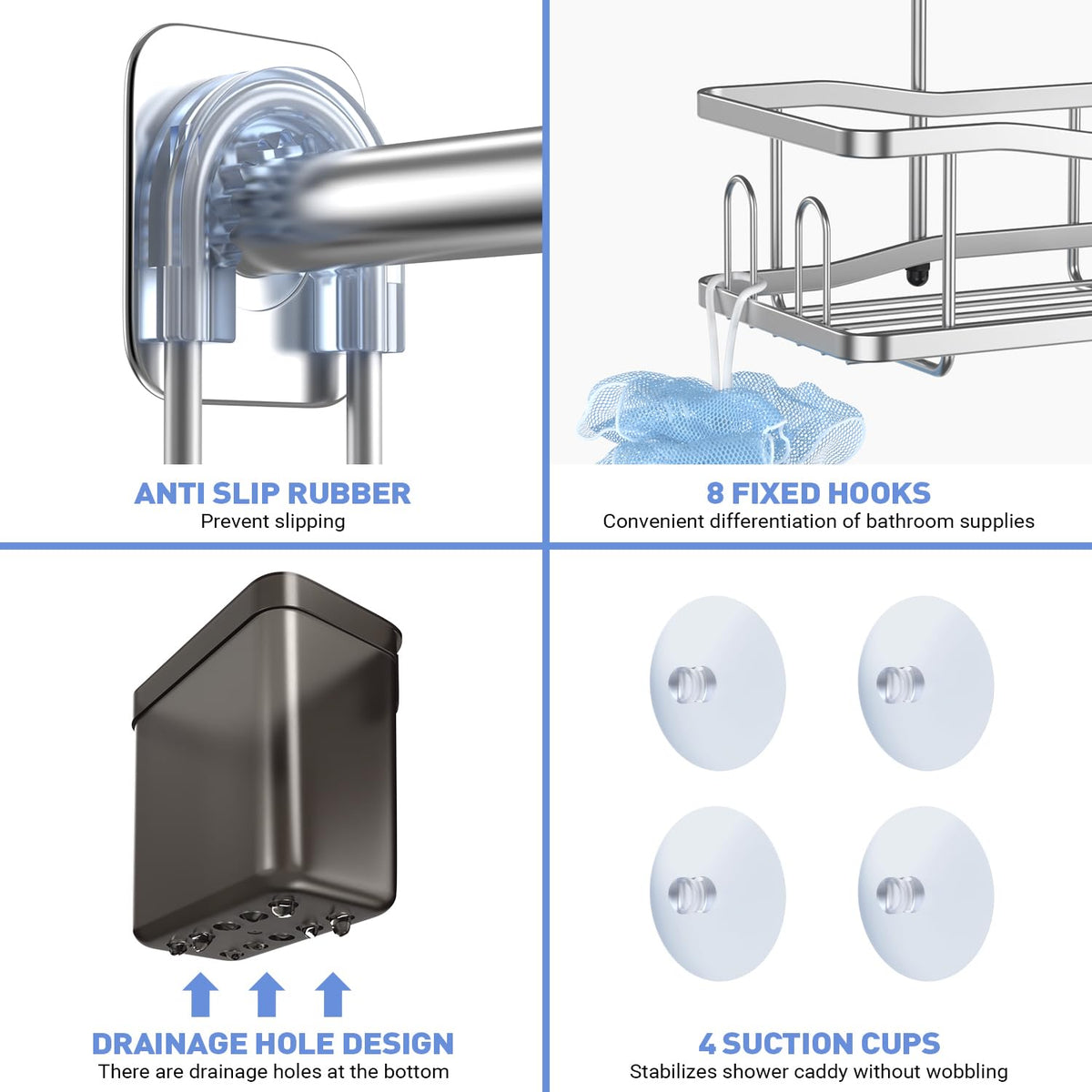 ANTI SLIP RUBBER
Prevent slipping

8 FIXED HOOKS
Convenient differentiation of bathroom supplies

DRAINAGE HOLE DESIGN
There are drainage holes at the bottom

4 SUCTION CUPS
Stabilizes shower caddy without wobbling