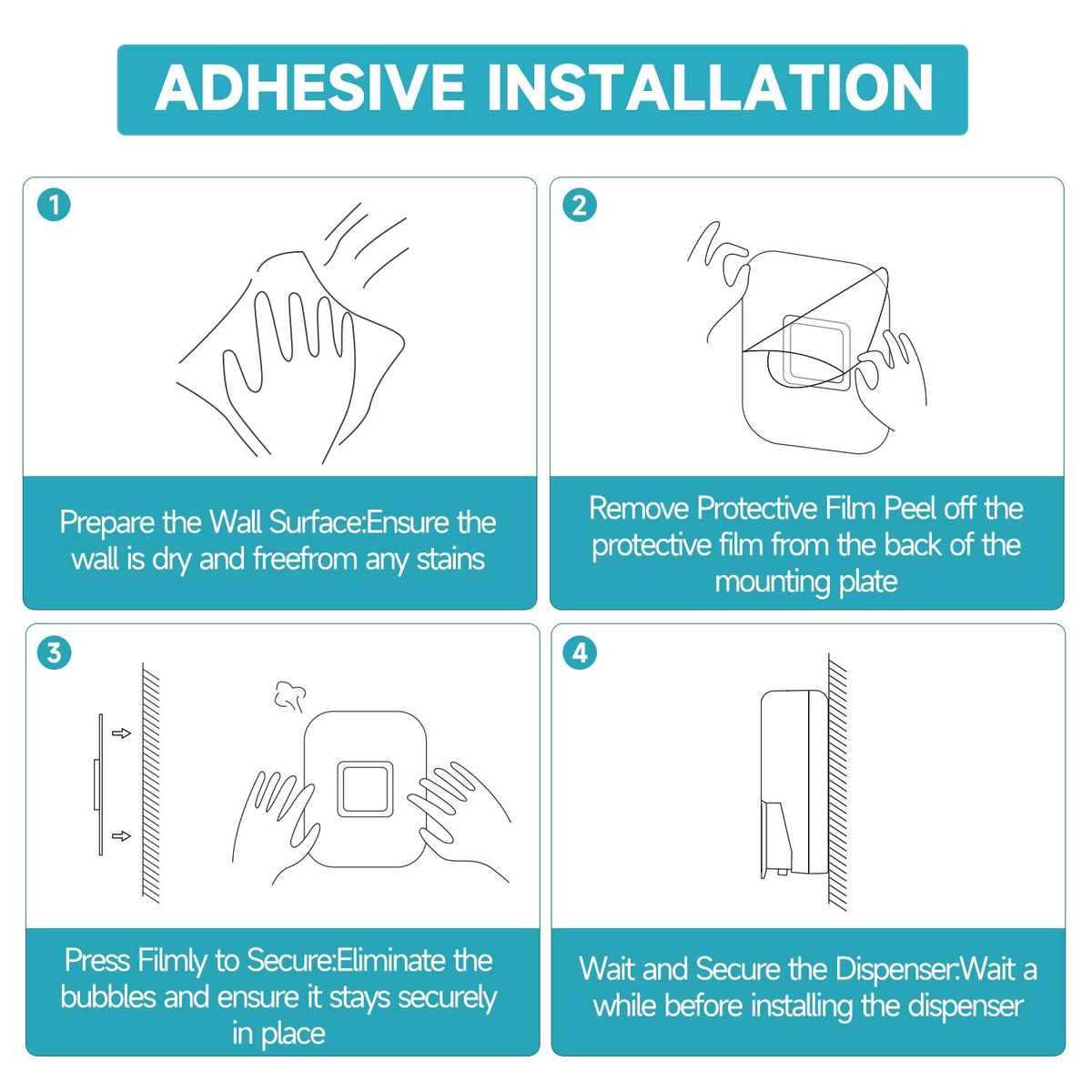 ADHESIVE INSTALLATION

1

Prepare the Wall Surface:Ensure the wall is dry and freefrom any stains

2

Remove Protective Film Peel off the protective film from the back of the mounting plate

3

Press Filmly to Secure:Eliminate the bubbles and ensure it stays securely in place

4

Wait and Secure the Dispenser:Wait a while before installing the dispenser