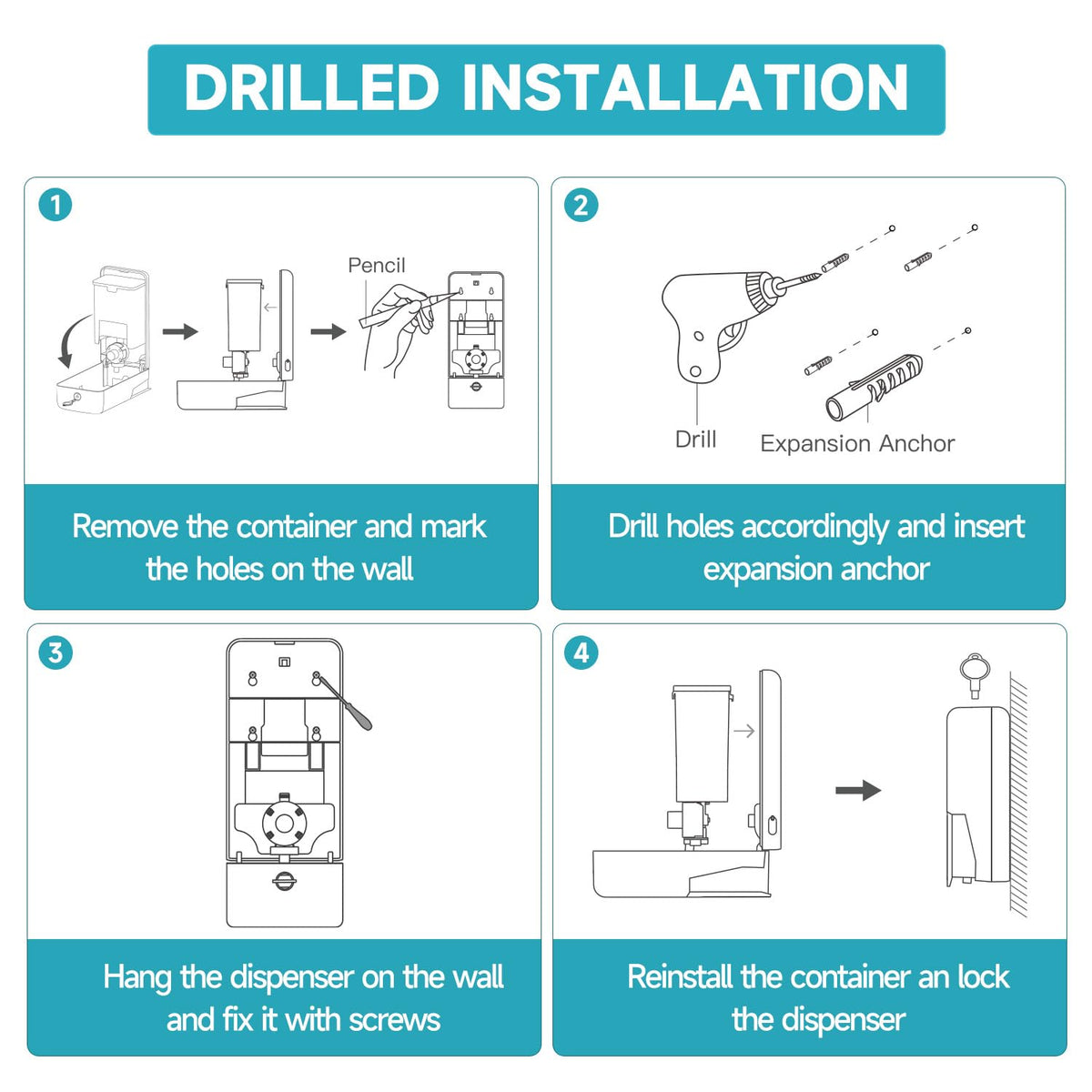 DRILLED INSTALLATION

1

Pencil

Remove the container and mark the holes on the wall

2

Drill

Expansion Anchor

Drill holes accordingly and insert expansion anchor

3

Hang the dispenser on the wall and fix it with screws

4

Reinstall the container an lock the dispenser